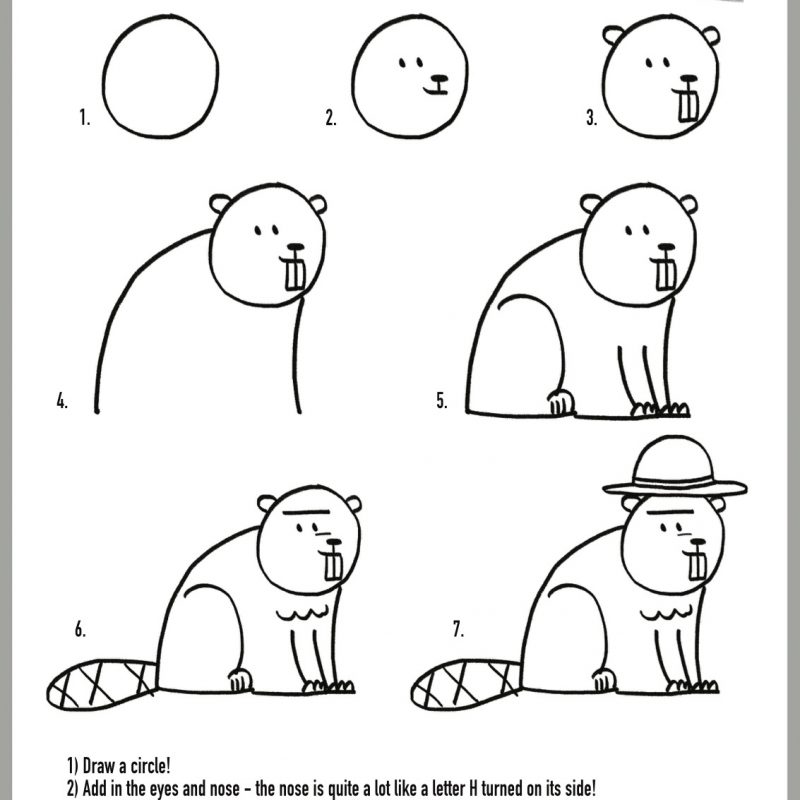 1.

2.

3.

4.

5.

6.

7.

1) Draw a circle!
2) Add in the eyes and nose - the nose is quite a lot like a letter H turned on its side!